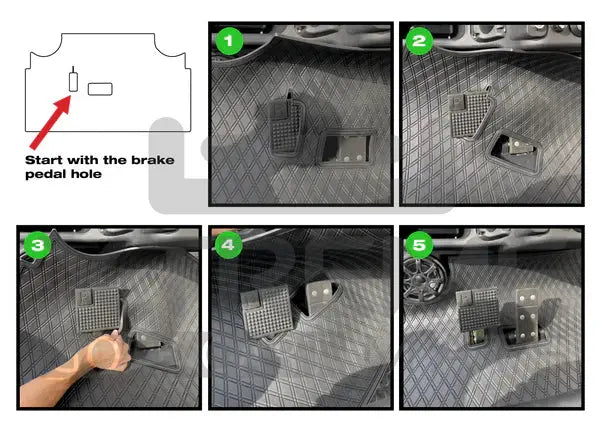 Start with the brake pedal hole

1

2

3

4

5